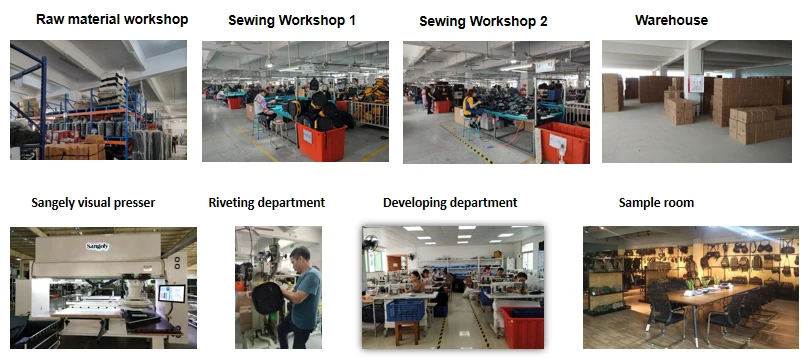 Raw material workshop

Sewing Workshop 1

Sewing Workshop 2

Warehouse

Sangely visual presser

Sangely

Riveting department

Developing department

Sample room